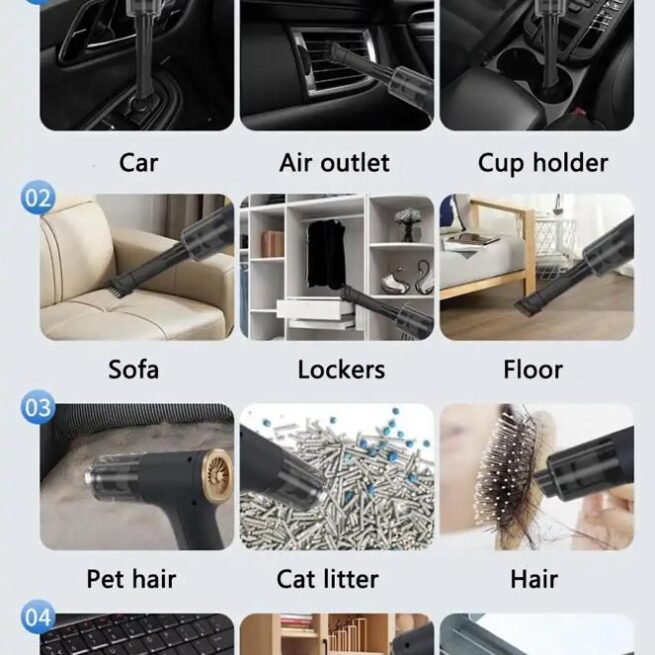 Car
Air outlet
Cup holder

02
Sofa
Lockers
Floor

03
Pet hair
Cat litter
Hair

04